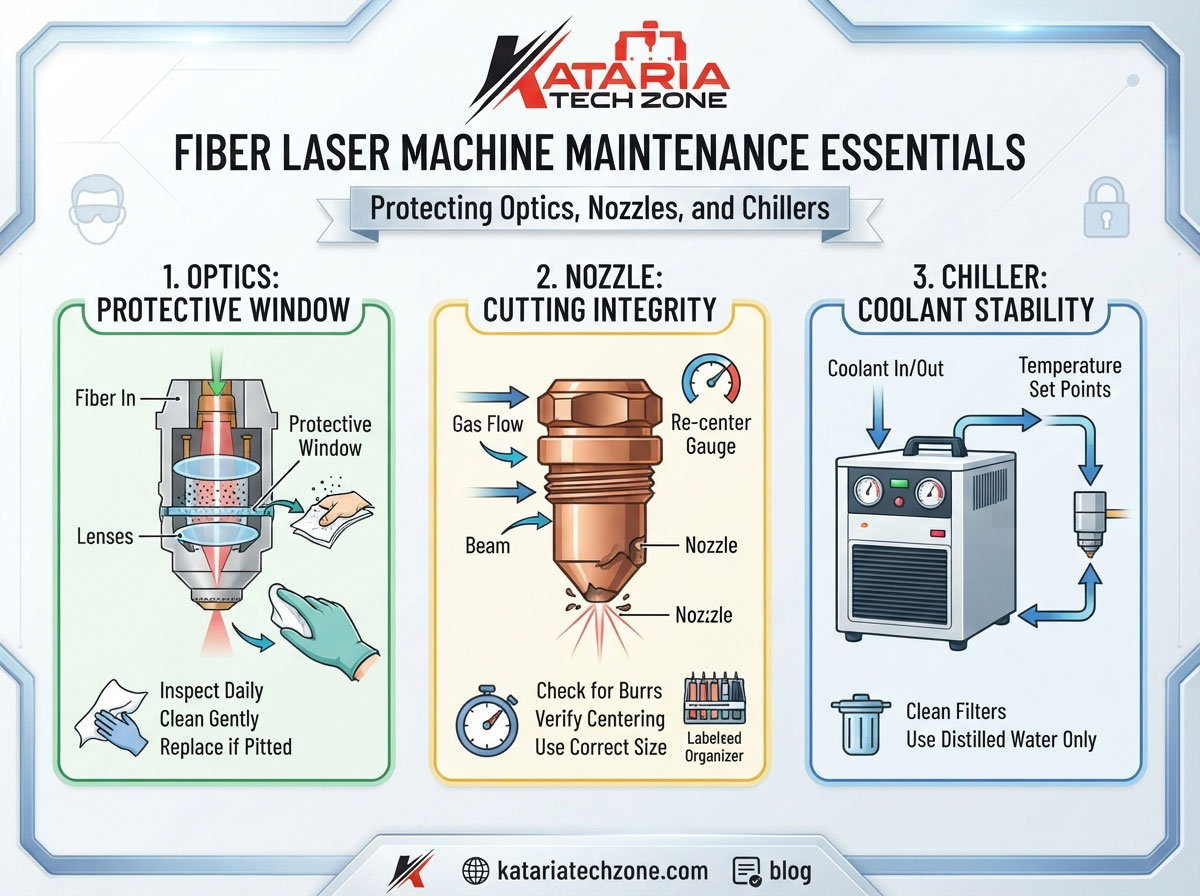 KATARIA TECH ZONE

FIBER LASER MACHINE MAINTENANCE ESSENTIALS

Protecting Optics, Nozzles, and Chillers

1. OPTICS: PROTECTIVE WINDOW

Fiber In

Protective Window

Lenses

Inspect Daily
Clean Gently
Replace if Pitted

2. NOZZLE: CUTTING INTEGRITY

Gas Flow

Re-center Gauge

Beam

Nozzle

Nozzle

Check for Burrs
Verify Centering
Use Correct Size

Labeleed Organizer

3. CHILLER: COOLANT STABILITY

Coolant In/Out

Temperature Set Points

Clean Filters
Use Distilled Water Only

katariatechzone.com

blog