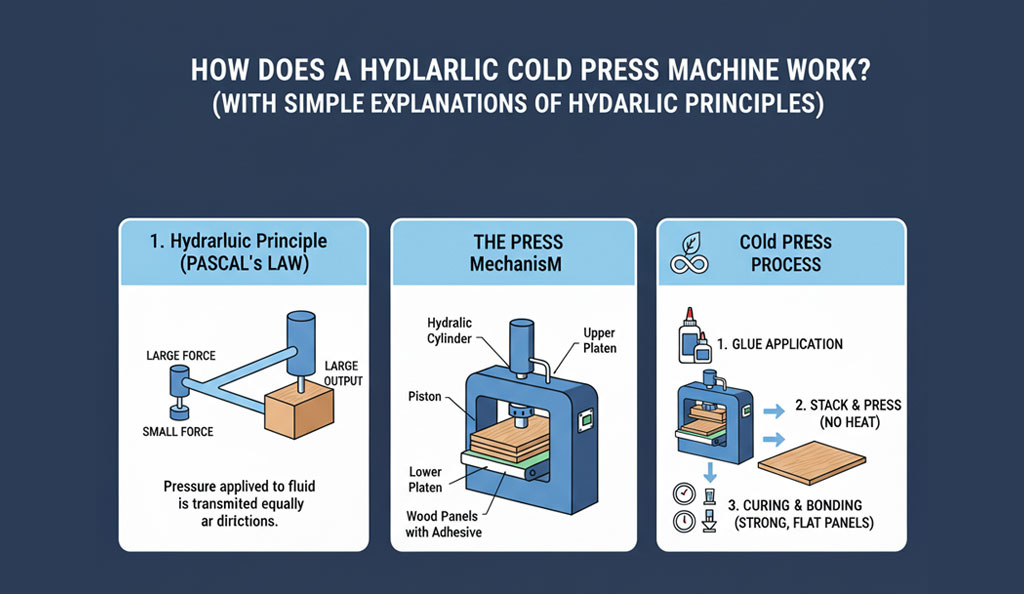 HOW DOES A HYDLARLIC COLD PRESS MACHINE WORK?
(WITH SIMPLE EXPLANATIONS OF HYDARLIC PRINCIPLES)

1. Hydrarluic Principle
(PASCAL's LAW)

LARGE FORCE
LARGE OUTPUT
SMALL FORCE

Pressure applied to fluid is transmited equally ar dirictions.

THE PRESS
MechanisM

Hydralic Cylinder
Upper Platen
Piston
Lower Platen
Wood Panels with Adhesive

COld PRESs
PROCESS

1. GLUE APPLICATION
2. STACK & PRESS (NO HEAT)
3. CURING & BONDING (STRONG, FLAT PANELS)