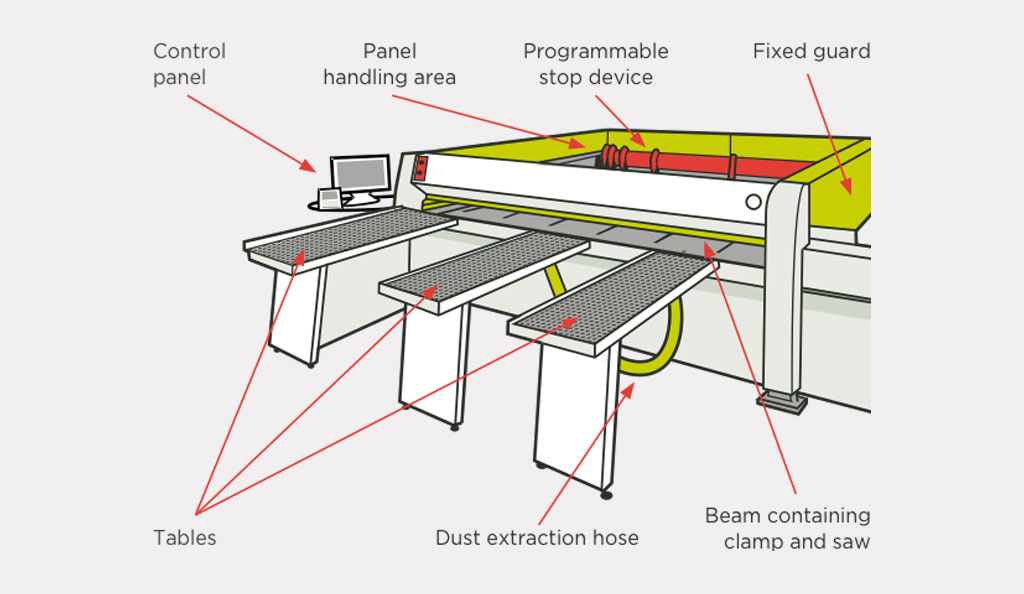 Control panel

Panel handling area

Programmable stop device

Fixed guard

Tables

Dust extraction hose

Beam containing clamp and saw